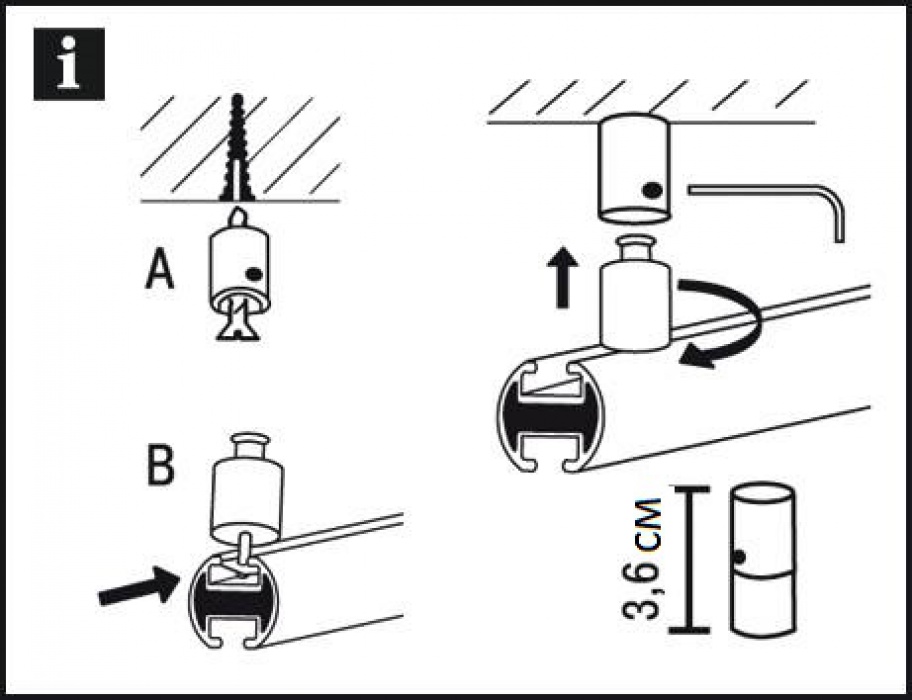 i

A

B

3,6 см