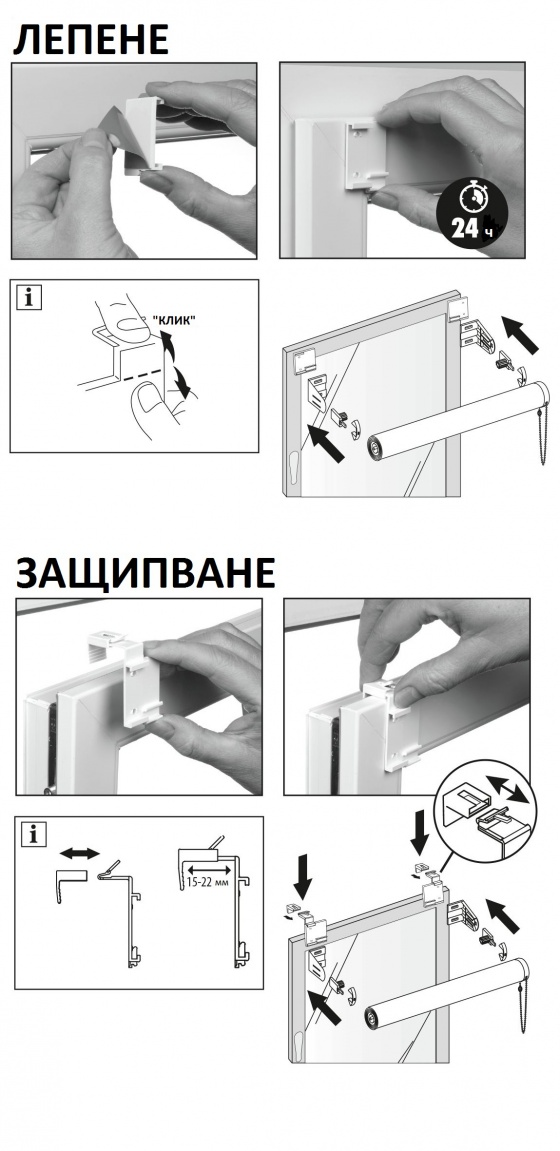 ЛЕПЕНЕ

24 ч

i

"клик"

ЗАЩИПВАНЕ

i

15-22 мм