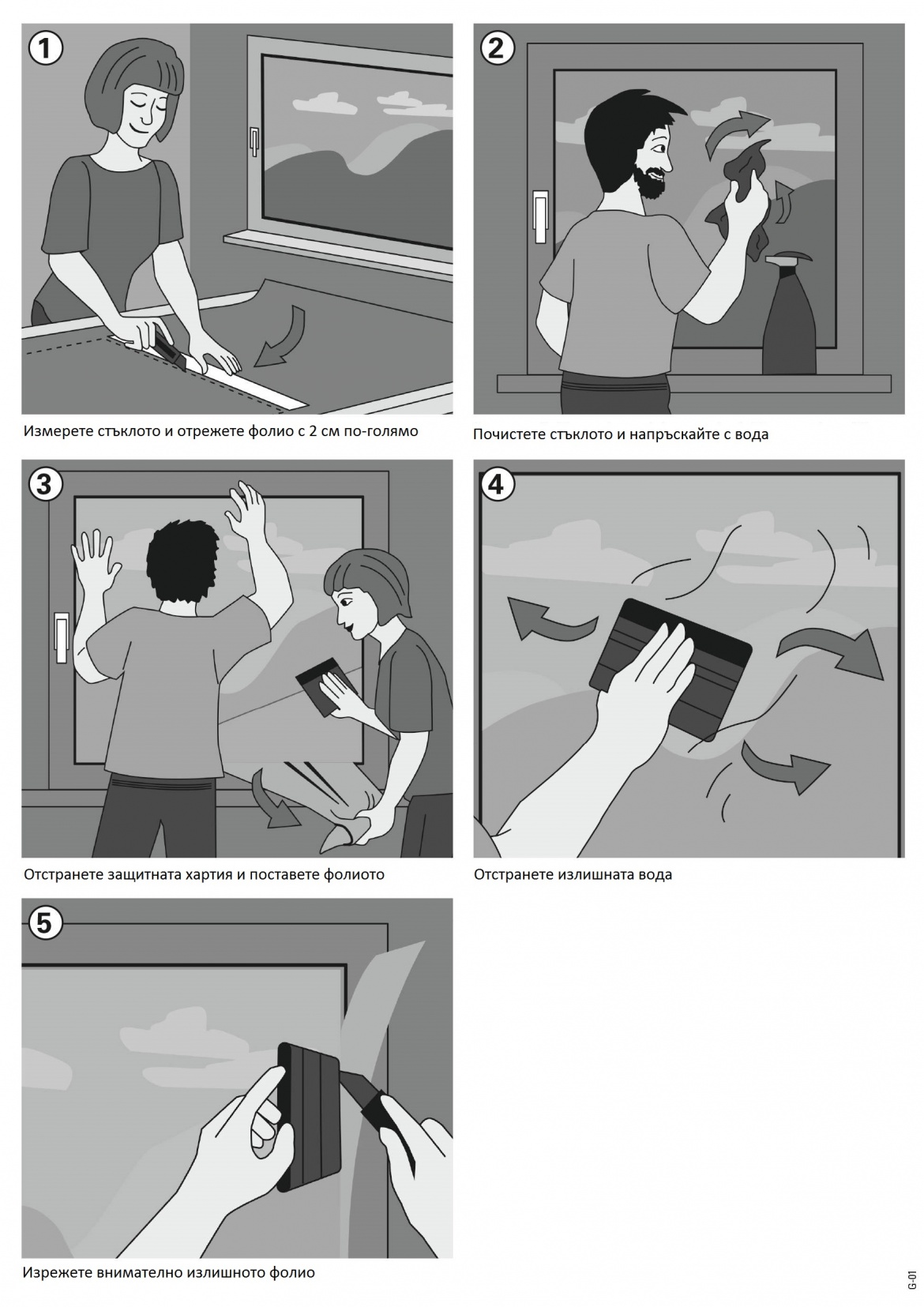 1

Измерете стъклото и отрежете фолио с 2 см по-голямо

2

Почистете стъклото и напръскайте с вода

3

Отстранете защитната хартия и поставете фолиото

4

Отстранете излишната вода

5

Изрежете внимателно излишното фолио

G-01